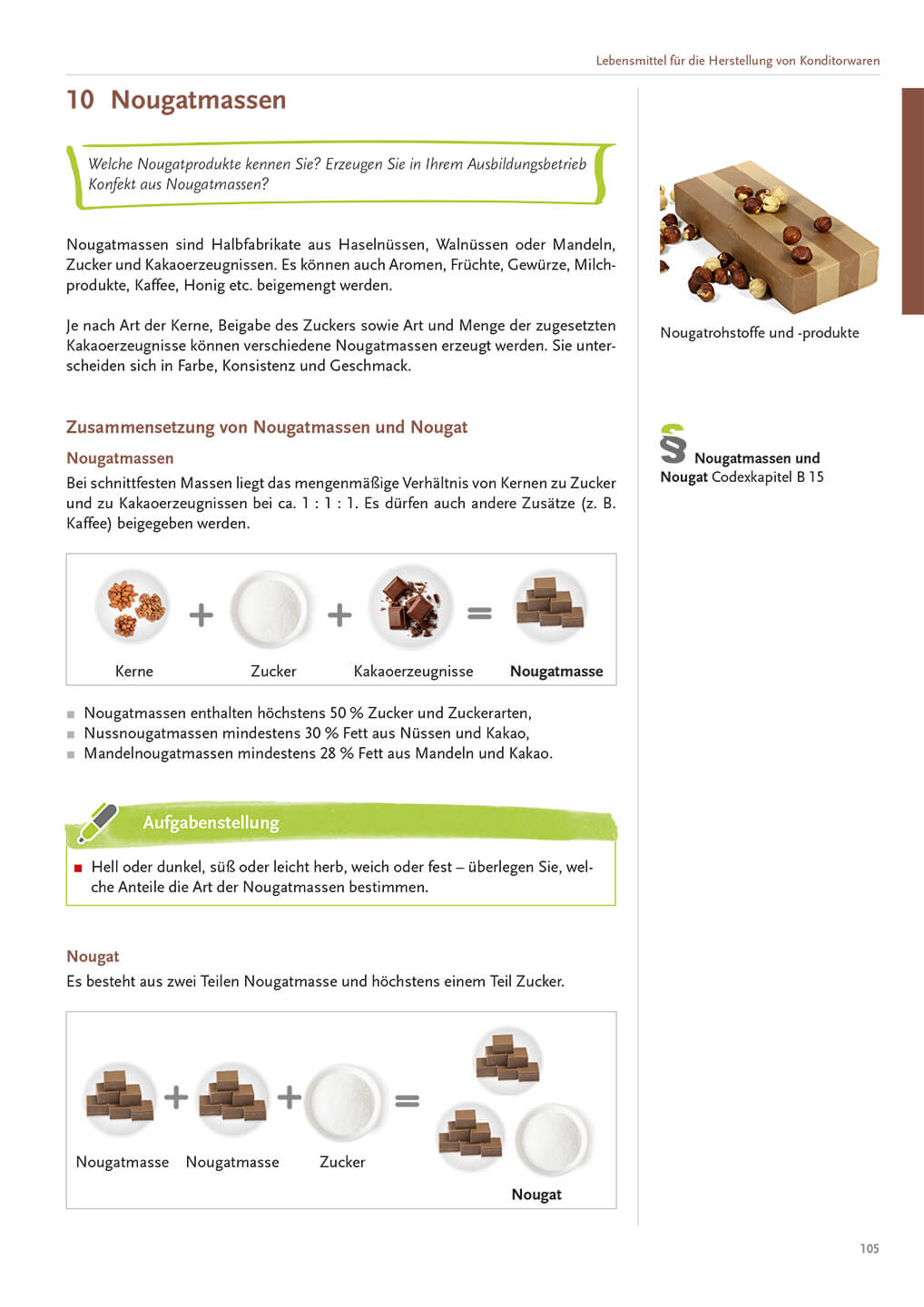 Lebensmittel für die Herstellung von Konditorwaren

10 Nougatmassen

Welche Nougatprodukte kennen Sie? Erzeugen Sie in Ihrem Ausbildungsbetrieb Konfekt aus Nougatmassen?

Nougatmassen sind Halbfabrikate aus Haselnüssen, Walnüssen oder Mandeln, Zucker und Kakaoerzeugnissen. Es können auch Aromen, Früchte, Gewürze, Milchprodukte, Kaffee, Honig etc. beigemengt werden.

Je nach Art der Kerne, Beigabe des Zuckers sowie Art und Menge der zugesetzten Kakaoerzeugnisse können verschiedene Nougatmassen erzeugt werden. Sie unterscheiden sich in Farbe, Konsistenz und Geschmack.

Zusammensetzung von Nougatmassen und Nougat

Nougatmassen

Bei schnittfesten Massen liegt das mengenmäßige Verhältnis von Kernen zu Zucker und zu Kakaoerzeugnissen bei ca. 1 : 1 : 1. Es dürfen auch andere Zusätze (z. B. Kaffee) beigegeben werden.

Kerne + Zucker + Kakaoerzeugnisse = Nougatmasse

■ Nougatmassen enthalten höchstens 50 % Zucker und Zuckerarten,
■ Nussnougatmassen mindestens 30 % Fett aus Nüssen und Kakao,
■ Mandelnougatmassen mindestens 28 % Fett aus Mandeln und Kakao.

Aufgabenstellung

■ Hell oder dunkel, süß oder leicht herb, weich oder fest – überlegen Sie, welche Anteile die Art der Nougatmassen bestimmen.

Nougat

Es besteht aus zwei Teilen Nougatmasse und höchstens einem Teil Zucker.

Nougatmasse + Nougatmasse + Zucker = Nougat

Nougatrohstoffe und -produkte

§ Nougatmassen und Nougat Codexkapitel B 15

105