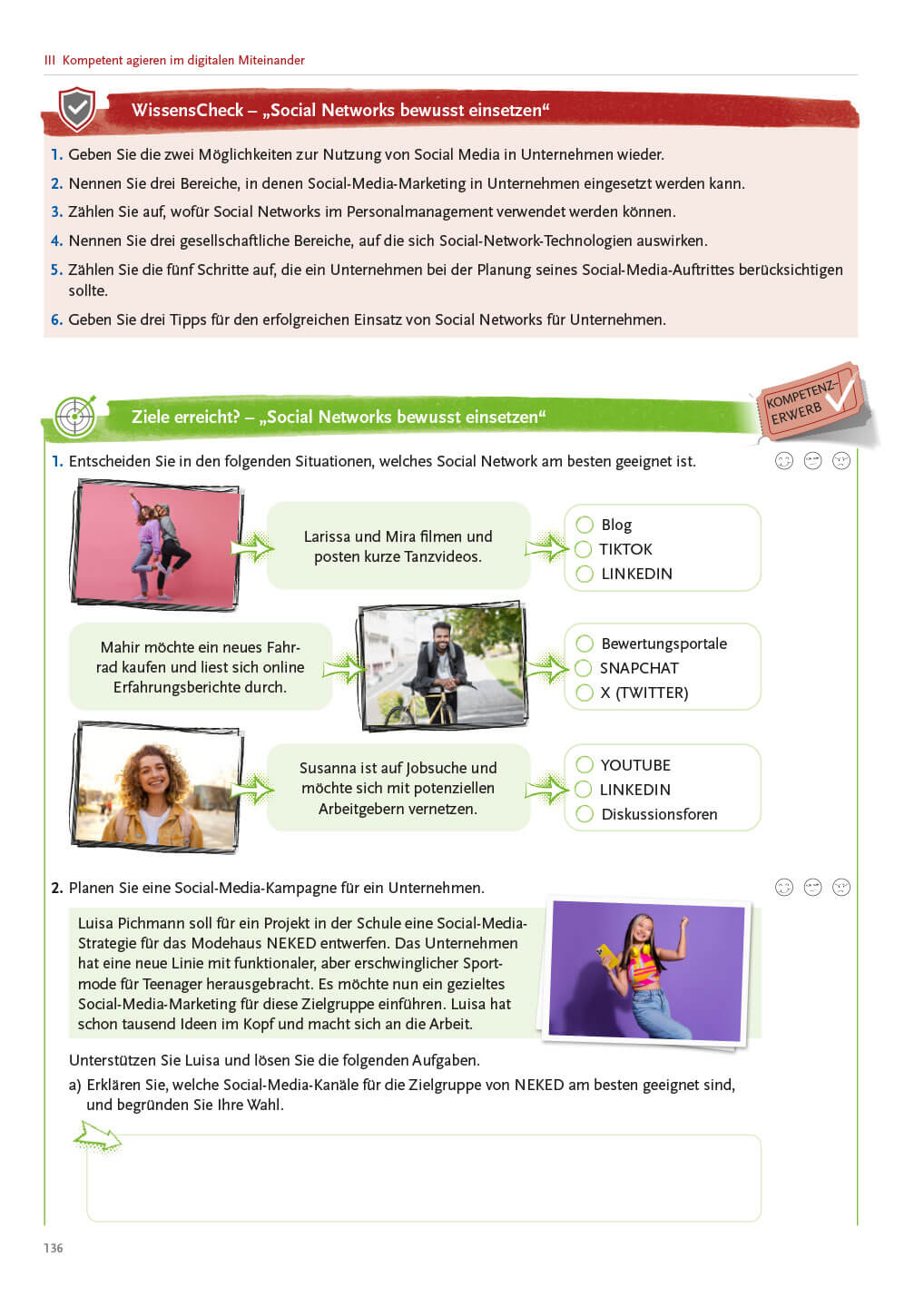 III Kompetent agieren im digitalen Miteinander

WissensCheck – „Social Networks bewusst einsetzen“

1. Geben Sie die zwei Möglichkeiten zur Nutzung von Social Media in Unternehmen wieder.
2. Nennen Sie drei Bereiche, in denen Social-Media-Marketing in Unternehmen eingesetzt werden kann.
3. Zählen Sie auf, wofür Social Networks im Personalmanagement verwendet werden können.
4. Nennen Sie drei gesellschaftliche Bereiche, auf die sich Social-Network-Technologien auswirken.
5. Zählen Sie die fünf Schritte auf, die ein Unternehmen bei der Planung seines Social-Media-Auftrittes berücksichtigen sollte.
6. Geben Sie drei Tipps für den erfolgreichen Einsatz von Social Networks für Unternehmen.

Ziele erreicht? – „Social Networks bewusst einsetzen“

KOMPETENZ-ERWERB

1. Entscheiden Sie in den folgenden Situationen, welches Social Network am besten geeignet ist.

Larissa und Mira filmen und posten kurze Tanzvideos.

Blog
TIKTOK
LINKEDIN

Mahir möchte ein neues Fahrrad kaufen und liest sich online Erfahrungsberichte durch.

Bewertungsportale
SNAPCHAT
X (TWITTER)

Susanna ist auf Jobsuche und möchte sich mit potenziellen Arbeitgebern vernetzen.

YOUTUBE
LINKEDIN
Diskussionsforen

2. Planen Sie eine Social-Media-Kampagne für ein Unternehmen.

Luisa Pichmann soll für ein Projekt in der Schule eine Social-Media-Strategie für das Modehaus NEKED entwerfen. Das Unternehmen hat eine neue Linie mit funktionaler, aber erschwinglicher Sportmode für Teenager herausgebracht. Es möchte nun ein gezieltes Social-Media-Marketing für diese Zielgruppe einführen. Luisa hat schon tausend Ideen im Kopf und macht sich an die Arbeit.

Unterstützen Sie Luisa und lösen Sie die folgenden Aufgaben.

a) Erklären Sie, welche Social-Media-Kanäle für die Zielgruppe von NEKED am besten geeignet sind, und begründen Sie Ihre Wahl.

136