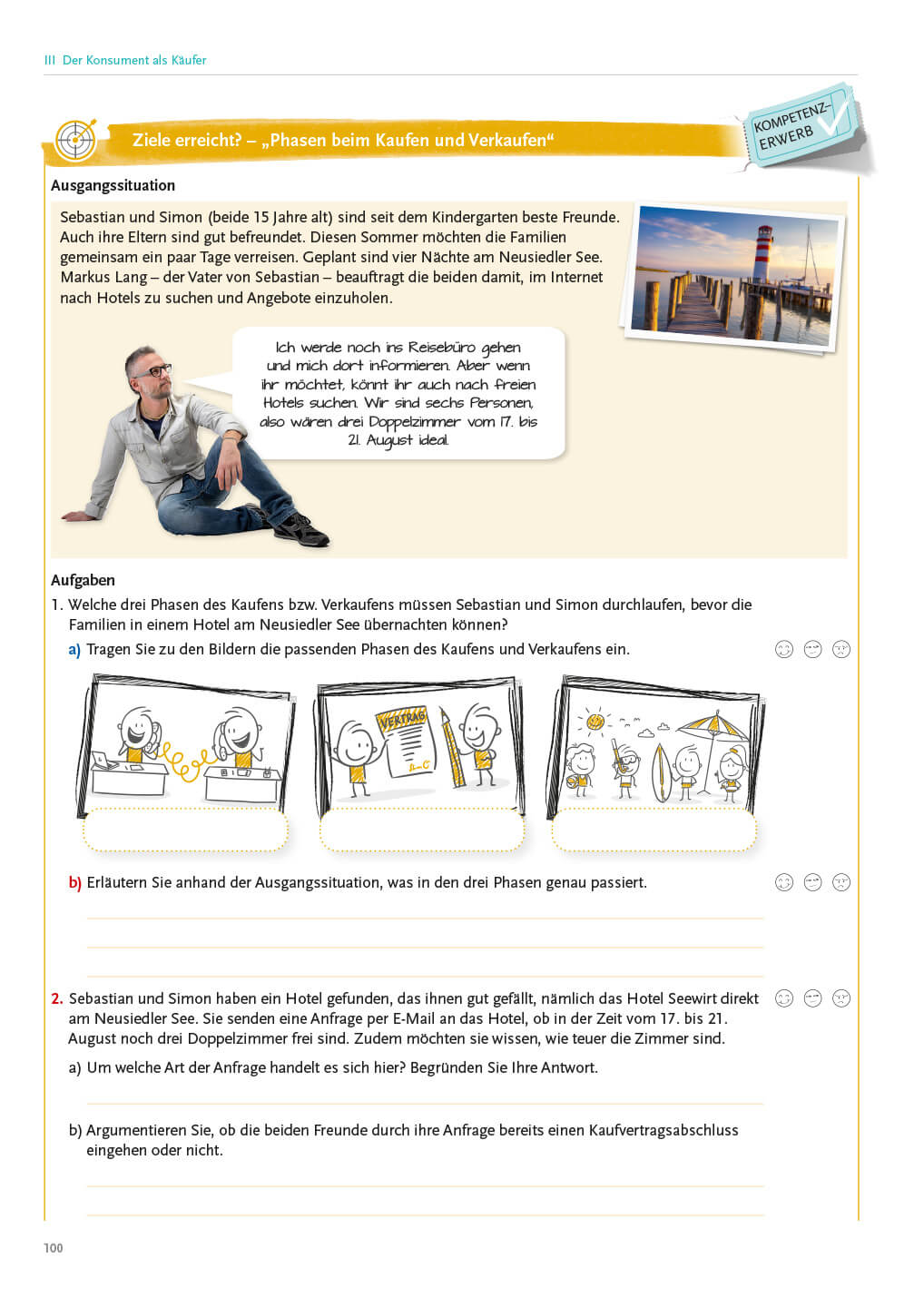 III Der Konsument als Käufer

Ziele erreicht? – „Phasen beim Kaufen und Verkaufen“

KOMPETENZ-ERWERB

Ausgangssituation

Sebastian und Simon (beide 15 Jahre alt) sind seit dem Kindergarten beste Freunde. Auch ihre Eltern sind gut befreundet. Diesen Sommer möchten die Familien gemeinsam ein paar Tage verreisen. Geplant sind vier Nächte am Neusiedler See. Markus Lang – der Vater von Sebastian – beauftragt die beiden damit, im Internet nach Hotels zu suchen und Angebote einzuholen.

Ich werde noch ins Reisebüro gehen und mich dort informieren. Aber wenn ihr möchtet, könnt ihr auch nach freien Hotels suchen. Wir sind sechs Personen, also wären drei Doppelzimmer vom 17. bis 21. August ideal.

Aufgaben

1. Welche drei Phasen des Kaufens bzw. Verkaufens müssen Sebastian und Simon durchlaufen, bevor die Familien in einem Hotel am Neusiedler See übernachten können?

a) Tragen Sie zu den Bildern die passenden Phasen des Kaufens und Verkaufens ein.

VERTRAG

b) Erläutern Sie anhand der Ausgangssituation, was in den drei Phasen genau passiert.

2. Sebastian und Simon haben ein Hotel gefunden, das ihnen gut gefällt, nämlich das Hotel Seewirt direkt am Neusiedler See. Sie senden eine Anfrage per E-Mail an das Hotel, ob in der Zeit vom 17. bis 21. August noch drei Doppelzimmer frei sind. Zudem möchten sie wissen, wie teuer die Zimmer sind.

a) Um welche Art der Anfrage handelt es sich hier? Begründen Sie Ihre Antwort.

b) Argumentieren Sie, ob die beiden Freunde durch ihre Anfrage bereits einen Kaufvertragsabschluss eingehen oder nicht.

100