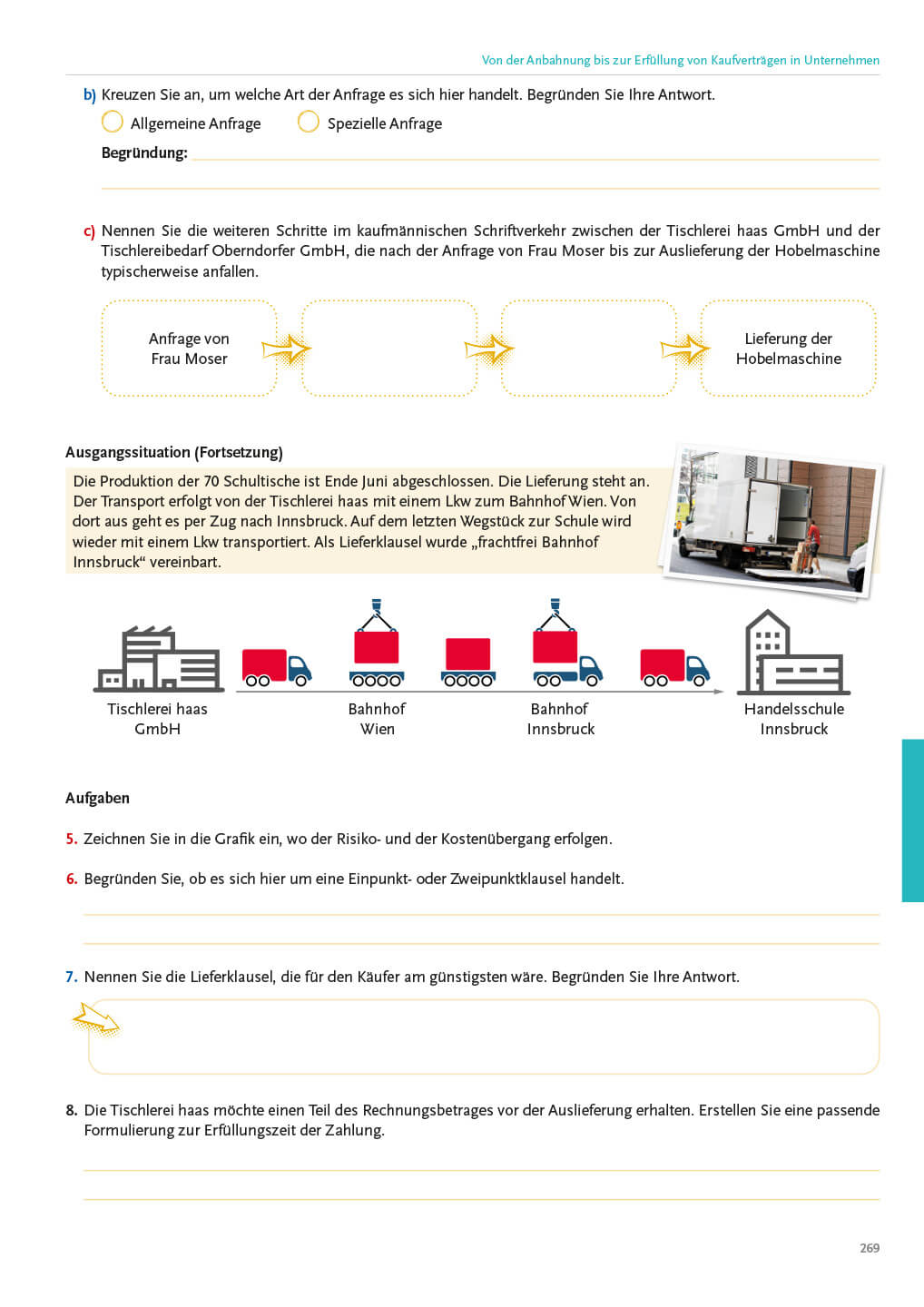 Von der Anbahnung bis zur Erfüllung von Kaufverträgen in Unternehmen

b) Kreuzen Sie an, um welche Art der Anfrage es sich hier handelt. Begründen Sie Ihre Antwort.

Allgemeine Anfrage    Spezielle Anfrage

Begründung:

c) Nennen Sie die weiteren Schritte im kaufmännischen Schriftverkehr zwischen der Tischlerei haas GmbH und der Tischlereibedarf Oberndorfer GmbH, die nach der Anfrage von Frau Moser bis zur Auslieferung der Hobelmaschine typischerweise anfallen.

Anfrage von Frau Moser

Lieferung der Hobelmaschine

Ausgangssituation (Fortsetzung)

Die Produktion der 70 Schultische ist Ende Juni abgeschlossen. Die Lieferung steht an. Der Transport erfolgt von der Tischlerei haas mit einem Lkw zum Bahnhof Wien. Von dort aus geht es per Zug nach Innsbruck. Auf dem letzten Wegstück zur Schule wird wieder mit einem Lkw transportiert. Als Lieferklausel wurde „frachtfrei Bahnhof Innsbruck“ vereinbart.

Tischlerei haas GmbH

Bahnhof Wien

Bahnhof Innsbruck

Handelsschule Innsbruck

Aufgaben

5. Zeichnen Sie in die Grafik ein, wo der Risiko- und der Kostenübergang erfolgen.

6. Begründen Sie, ob es sich hier um eine Einpunkt- oder Zweipunktklausel handelt.

7. Nennen Sie die Lieferklausel, die für den Käufer am günstigsten wäre. Begründen Sie Ihre Antwort.

8. Die Tischlerei haas möchte einen Teil des Rechnungsbetrages vor der Auslieferung erhalten. Erstellen Sie eine passende Formulierung zur Erfüllungszeit der Zahlung.

269