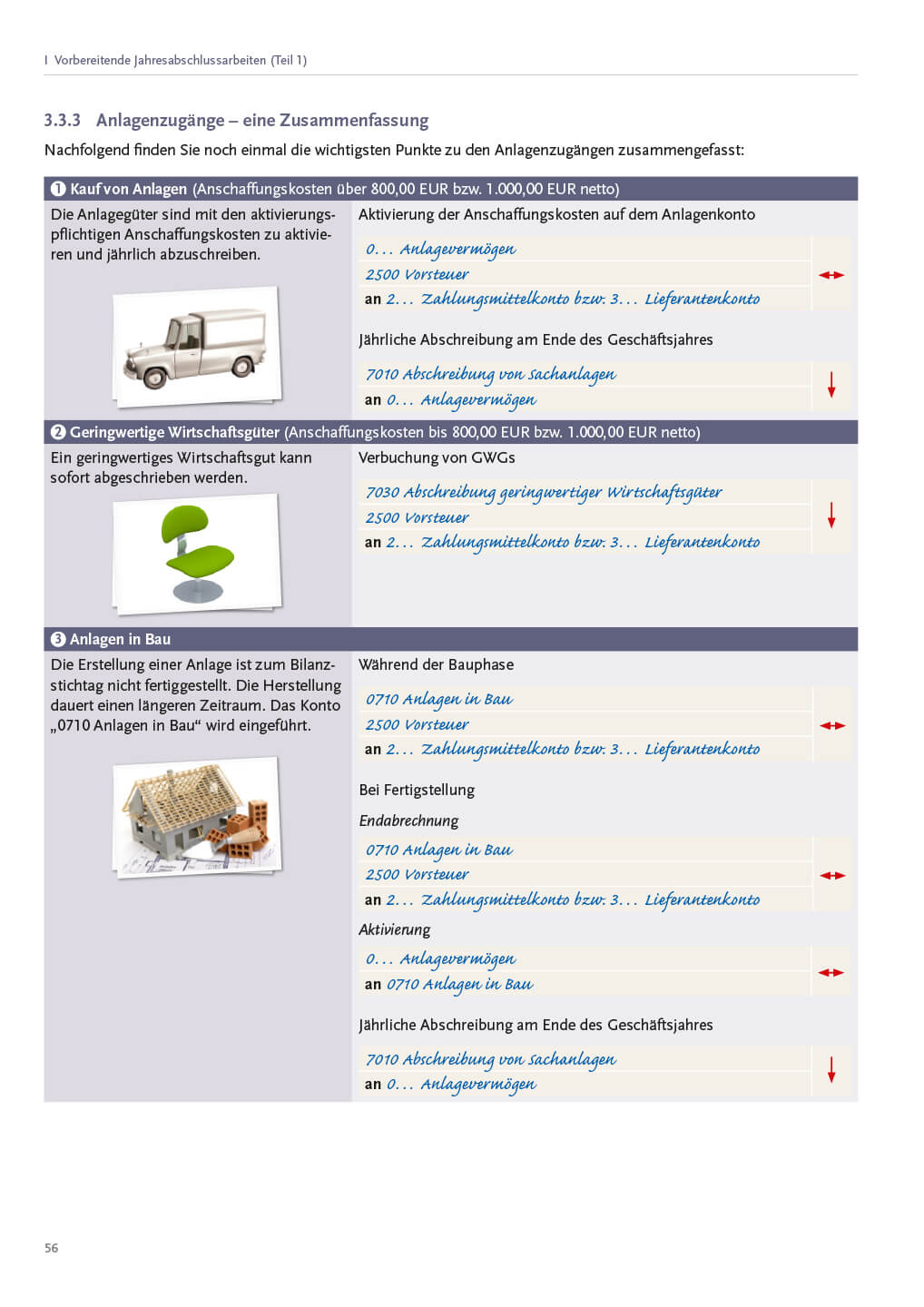 I Vorbereitende Jahresabschlussarbeiten (Teil 1)

3.3.3 Anlagenzugänge – eine Zusammenfassung

Nachfolgend finden Sie noch einmal die wichtigsten Punkte zu den Anlagenzugängen zusammengefasst:

❶ Kauf von Anlagen (Anschaffungskosten über 800,00 EUR bzw. 1.000,00 EUR netto)

Die Anlagegüter sind mit den aktivierungspflichtigen Anschaffungskosten zu aktivieren und jährlich abzuschreiben.

Aktivierung der Anschaffungskosten auf dem Anlagenkonto

0... Anlagevermögen
2500 Vorsteuer
an 2... Zahlungsmittelkonto bzw. 3... Lieferantenkonto

Jährliche Abschreibung am Ende des Geschäftsjahres

7010 Abschreibung von Sachanlagen
an 0... Anlagevermögen

❷ Geringwertige Wirtschaftsgüter (Anschaffungskosten bis 800,00 EUR bzw. 1.000,00 EUR netto)

Ein geringwertiges Wirtschaftsgut kann sofort abgeschrieben werden.

Verbuchung von GWGs

7030 Abschreibung geringwertiger Wirtschaftsgüter
2500 Vorsteuer
an 2... Zahlungsmittelkonto bzw. 3... Lieferantenkonto

❸ Anlagen in Bau

Die Erstellung einer Anlage ist zum Bilanzstichtag nicht fertiggestellt. Die Herstellung dauert einen längeren Zeitraum. Das Konto „0710 Anlagen in Bau“ wird eingeführt.

Während der Bauphase

0710 Anlagen in Bau
2500 Vorsteuer
an 2... Zahlungsmittelkonto bzw. 3... Lieferantenkonto

Bei Fertigstellung

Endabrechnung

0710 Anlagen in Bau
2500 Vorsteuer
an 2... Zahlungsmittelkonto bzw. 3... Lieferantenkonto

Aktivierung

0... Anlagevermögen
an 0710 Anlagen in Bau

Jährliche Abschreibung am Ende des Geschäftsjahres

7010 Abschreibung von Sachanlagen
an 0... Anlagevermögen

56