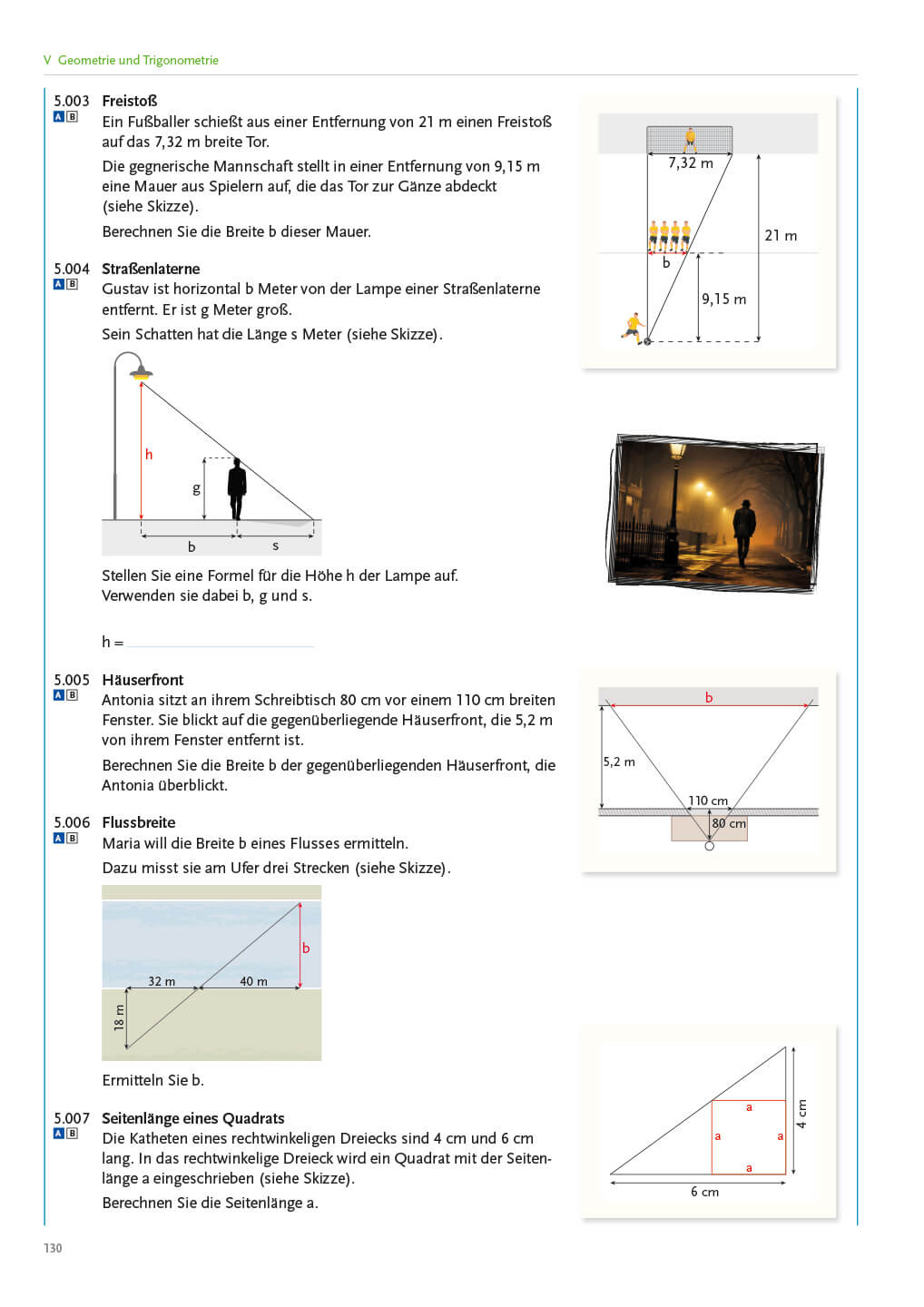 V Geometrie und Trigonometrie

5.003 Freistoß
A B
Ein Fußballer schießt aus einer Entfernung von 21 m einen Freistoß auf das 7,32 m breite Tor.

Die gegnerische Mannschaft stellt in einer Entfernung von 9,15 m eine Mauer aus Spielern auf, die das Tor zur Gänze abdeckt (siehe Skizze).

Berechnen Sie die Breite b dieser Mauer.

7,32 m
21 m
b
9,15 m

5.004 Straßenlaterne
A B
Gustav ist horizontal b Meter von der Lampe einer Straßenlaterne entfernt. Er ist g Meter groß.

Sein Schatten hat die Länge s Meter (siehe Skizze).

h
g
b
s

Stellen Sie eine Formel für die Höhe h der Lampe auf. Verwenden sie dabei b, g und s.

h =

5.005 Häuserfront
A B
Antonia sitzt an ihrem Schreibtisch 80 cm vor einem 110 cm breiten Fenster. Sie blickt auf die gegenüberliegende Häuserfront, die 5,2 m von ihrem Fenster entfernt ist.

Berechnen Sie die Breite b der gegenüberliegenden Häuserfront, die Antonia überblickt.

b
5,2 m
110 cm
80 cm

5.006 Flussbreite
A B
Maria will die Breite b eines Flusses ermitteln.

Dazu misst sie am Ufer drei Strecken (siehe Skizze).

b
32 m
40 m
18 m

Ermitteln Sie b.

5.007 Seitenlänge eines Quadrats
A B
Die Katheten eines rechtwinkeligen Dreiecks sind 4 cm und 6 cm lang. In das rechtwinkelige Dreieck wird ein Quadrat mit der Seitenlänge a eingeschrieben (siehe Skizze).

Berechnen Sie die Seitenlänge a.

a
a
a
a
4 cm
6 cm

130