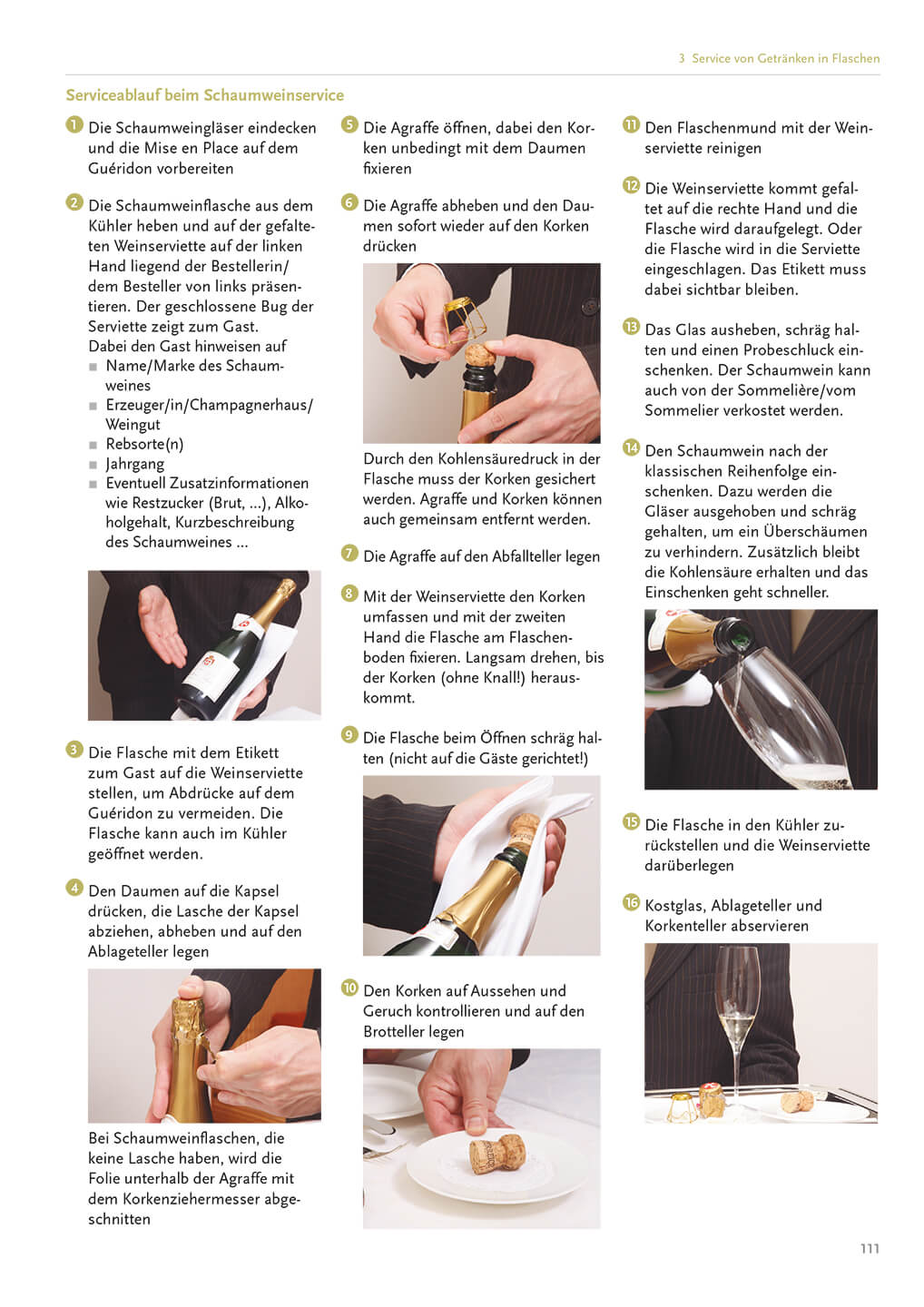 3 Service von Getränken in Flaschen

Serviceablauf beim Schaumweinservice

1 Die Schaumweingläser eindecken und die Mise en Place auf dem Guéridon vorbereiten

2 Die Schaumweinflasche aus dem Kühler heben und auf der gefalteten Weinserviette auf der linken Hand liegend der Bestellerin/dem Besteller von links präsentieren. Der geschlossene Bug der Serviette zeigt zum Gast.
Dabei den Gast hinweisen auf
■ Name/Marke des Schaumweines
■ Erzeuger/in/Champagnerhaus/Weingut
■ Rebsorte(n)
■ Jahrgang
■ Eventuell Zusatzinformationen wie Restzucker (Brut, ...), Alkoholgehalt, Kurzbeschreibung des Schaumweines ...

3 Die Flasche mit dem Etikett zum Gast auf die Weinserviette stellen, um Abdrücke auf dem Guéridon zu vermeiden. Die Flasche kann auch im Kühler geöffnet werden.

4 Den Daumen auf die Kapsel drücken, die Lasche der Kapsel abziehen, abheben und auf den Ablageteller legen

Bei Schaumweinflaschen, die keine Lasche haben, wird die Folie unterhalb der Agraffe mit dem Korkenziehermesser abgeschnitten

5 Die Agraffe öffnen, dabei den Korken unbedingt mit dem Daumen fixieren

6 Die Agraffe abheben und den Daumen sofort wieder auf den Korken drücken

Durch den Kohlensäuredruck in der Flasche muss der Korken gesichert werden. Agraffe und Korken können auch gemeinsam entfernt werden.

7 Die Agraffe auf den Abfallteller legen

8 Mit der Weinserviette den Korken umfassen und mit der zweiten Hand die Flasche am Flaschenboden fixieren. Langsam drehen, bis der Korken (ohne Knall!) herauskommt.

9 Die Flasche beim Öffnen schräg halten (nicht auf die Gäste gerichtet!)

10 Den Korken auf Aussehen und Geruch kontrollieren und auf den Brotteller legen

11 Den Flaschenmund mit der Weinserviette reinigen

12 Die Weinserviette kommt gefaltet auf die rechte Hand und die Flasche wird daraufgelegt. Oder die Flasche wird in die Serviette eingeschlagen. Das Etikett muss dabei sichtbar bleiben.

13 Das Glas ausheben, schräg halten und einen Probeschluck einschenken. Der Schaumwein kann auch von der Sommelière/vom Sommelier verkostet werden.

14 Den Schaumwein nach der klassischen Reihenfolge einschenken. Dazu werden die Gläser ausgehoben und schräg gehalten, um ein Überschäumen zu verhindern. Zusätzlich bleibt die Kohlensäure erhalten und das Einschenken geht schneller.

15 Die Flasche in den Kühler zurückstellen und die Weinserviette darüberlegen

16 Kostglas, Ablageteller und Korkenteller abservieren

111