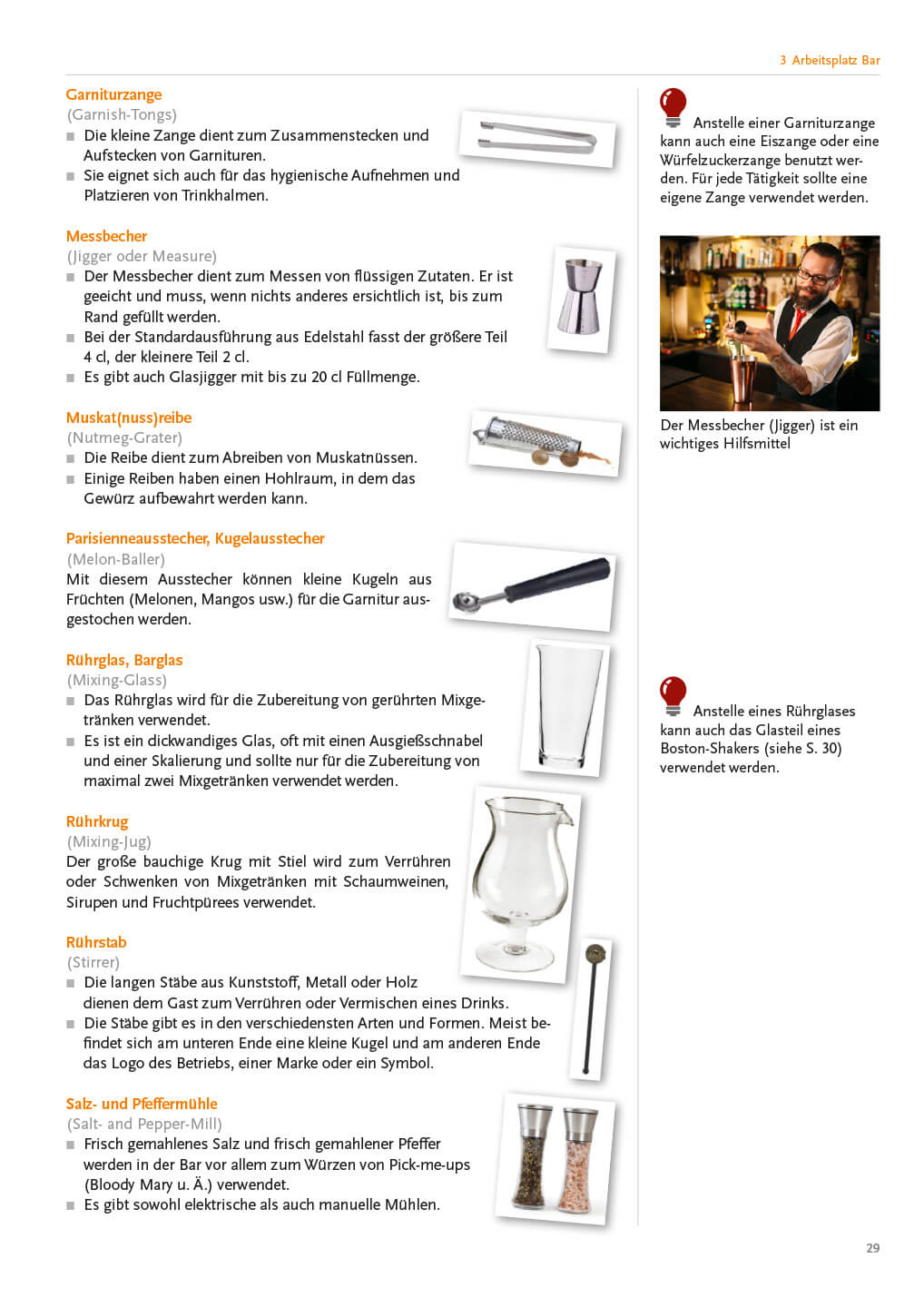 3 Arbeitsplatz Bar

Garniturzange
(Garnish-Tongs)
■ Die kleine Zange dient zum Zusammenstecken und Aufstecken von Garnituren.
■ Sie eignet sich auch für das hygienische Aufnehmen und Platzieren von Trinkhalmen.

Messbecher
(Jigger oder Measure)
■ Der Messbecher dient zum Messen von flüssigen Zutaten. Er ist geeicht und muss, wenn nichts anderes ersichtlich ist, bis zum Rand gefüllt werden.
■ Bei der Standardausführung aus Edelstahl fasst der größere Teil 4 cl, der kleinere Teil 2 cl.
■ Es gibt auch Glasjigger mit bis zu 20 cl Füllmenge.

Muskat(nuss)reibe
(Nutmeg-Grater)
■ Die Reibe dient zum Abreiben von Muskatnüssen.
■ Einige Reiben haben einen Hohlraum, in dem das Gewürz aufbewahrt werden kann.

Parisienneausstecher, Kugelausstecher
(Melon-Baller)
Mit diesem Ausstecher können kleine Kugeln aus Früchten (Melonen, Mangos usw.) für die Garnitur ausgestochen werden.

Rührglas, Barglas
(Mixing-Glass)
■ Das Rührglas wird für die Zubereitung von gerührten Mixgetränken verwendet.
■ Es ist ein dickwandiges Glas, oft mit einen Ausgießschnabel und einer Skalierung und sollte nur für die Zubereitung von maximal zwei Mixgetränken verwendet werden.

Rührkrug
(Mixing-Jug)
Der große bauchige Krug mit Stiel wird zum Verrühren oder Schwenken von Mixgetränken mit Schaumweinen, Sirupen und Fruchtpürees verwendet.

Rührstab
(Stirrer)
■ Die langen Stäbe aus Kunststoff, Metall oder Holz dienen dem Gast zum Verrühren oder Vermischen eines Drinks.
■ Die Stäbe gibt es in den verschiedensten Arten und Formen. Meist befindet sich am unteren Ende eine kleine Kugel und am anderen Ende das Logo des Betriebs, einer Marke oder ein Symbol.

Salz- und Pfeffermühle
(Salt- and Pepper-Mill)
■ Frisch gemahlenes Salz und frisch gemahlener Pfeffer werden in der Bar vor allem zum Würzen von Pick-me-ups (Bloody Mary u. Ä.) verwendet.
■ Es gibt sowohl elektrische als auch manuelle Mühlen.

Anstelle einer Garniturzange kann auch eine Eiszange oder eine Würfelzuckerzange benutzt werden. Für jede Tätigkeit sollte eine eigene Zange verwendet werden.

Der Messbecher (Jigger) ist ein wichtiges Hilfsmittel

Anstelle eines Rührglases kann auch das Glasteil eines Boston-Shakers (siehe S. 30) verwendet werden.

29