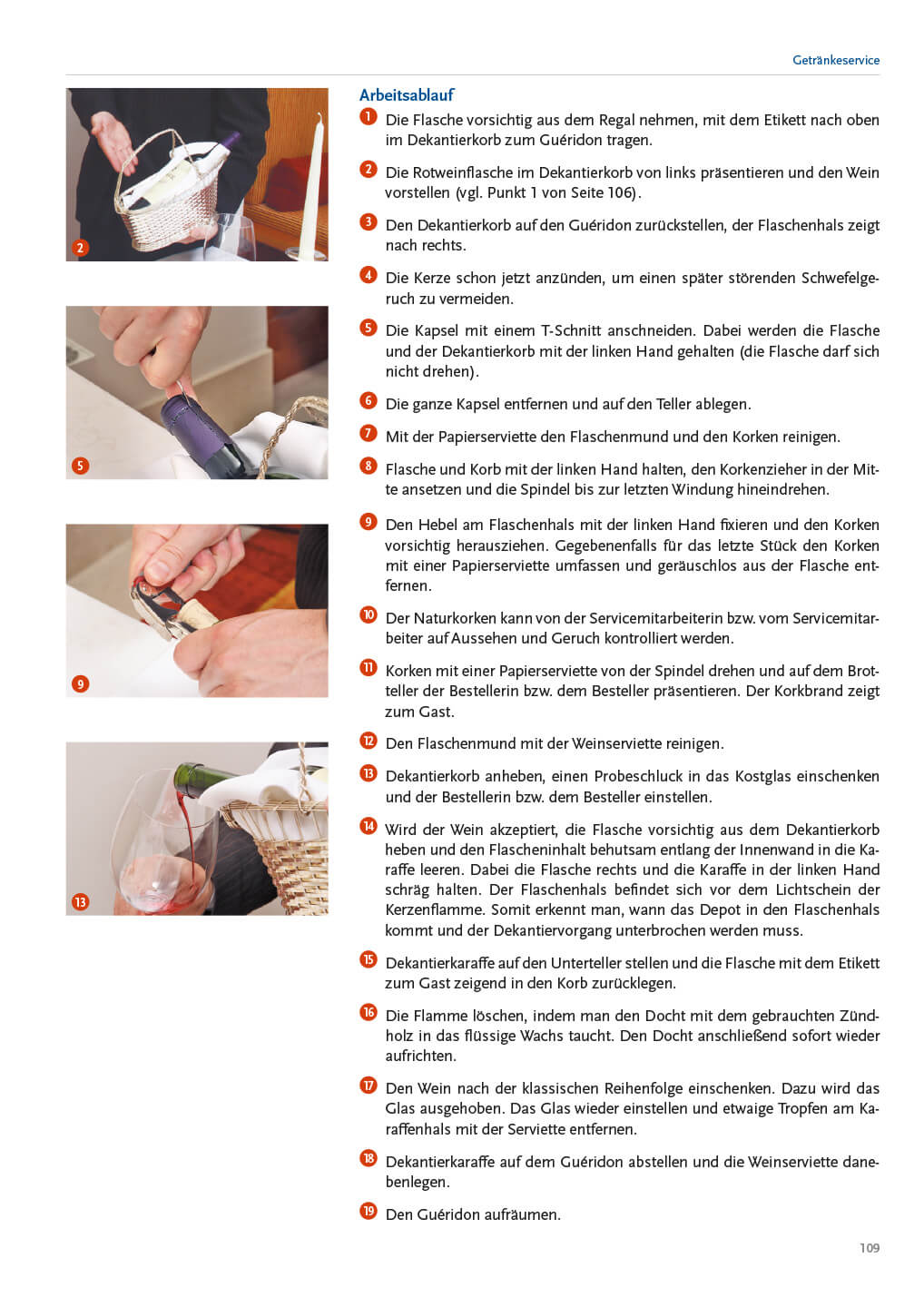 Getränkeservice

2

5

9

13

Arbeitsablauf

1 Die Flasche vorsichtig aus dem Regal nehmen, mit dem Etikett nach oben im Dekantierkorb zum Guéridon tragen.

2 Die Rotweinflasche im Dekantierkorb von links präsentieren und den Wein vorstellen (vgl. Punkt 1 von Seite 106).

3 Den Dekantierkorb auf den Guéridon zurückstellen, der Flaschenhals zeigt nach rechts.

4 Die Kerze schon jetzt anzünden, um einen später störenden Schwefelgeruch zu vermeiden.

5 Die Kapsel mit einem T-Schnitt anschneiden. Dabei werden die Flasche und der Dekantierkorb mit der linken Hand gehalten (die Flasche darf sich nicht drehen).

6 Die ganze Kapsel entfernen und auf den Teller ablegen.

7 Mit der Papierserviette den Flaschenmund und den Korken reinigen.

8 Flasche und Korb mit der linken Hand halten, den Korkenzieher in der Mitte ansetzen und die Spindel bis zur letzten Windung hineindrehen.

9 Den Hebel am Flaschenhals mit der linken Hand fixieren und den Korken vorsichtig herausziehen. Gegebenenfalls für das letzte Stück den Korken mit einer Papierserviette umfassen und geräuschlos aus der Flasche entfernen.

10 Der Naturkorken kann von der Servicemitarbeiterin bzw. vom Servicemitarbeiter auf Aussehen und Geruch kontrolliert werden.

11 Korken mit einer Papierserviette von der Spindel drehen und auf dem Brotteller der Bestellerin bzw. dem Besteller präsentieren. Der Korkbrand zeigt zum Gast.

12 Den Flaschenmund mit der Weinserviette reinigen.

13 Dekantierkorb anheben, einen Probeschluck in das Kostglas einschenken und der Bestellerin bzw. dem Besteller einstellen.

14 Wird der Wein akzeptiert, die Flasche vorsichtig aus dem Dekantierkorb heben und den Flascheninhalt behutsam entlang der Innenwand in die Karaffe leeren. Dabei die Flasche rechts und die Karaffe in der linken Hand schräg halten. Der Flaschenhals befindet sich vor dem Lichtschein der Kerzenflamme. Somit erkennt man, wann das Depot in den Flaschenhals kommt und der Dekantiervorgang unterbrochen werden muss.

15 Dekantierkaraffe auf den Unterteller stellen und die Flasche mit dem Etikett zum Gast zeigend in den Korb zurücklegen.

16 Die Flamme löschen, indem man den Docht mit dem gebrauchten Zündholz in das flüssige Wachs taucht. Den Docht anschließend sofort wieder aufrichten.

17 Den Wein nach der klassischen Reihenfolge einschenken. Dazu wird das Glas ausgehoben. Das Glas wieder einstellen und etwaige Tropfen am Karaffenhals mit der Serviette entfernen.

18 Dekantierkaraffe auf dem Guéridon abstellen und die Weinserviette danebenlegen.

19 Den Guéridon aufräumen.

109