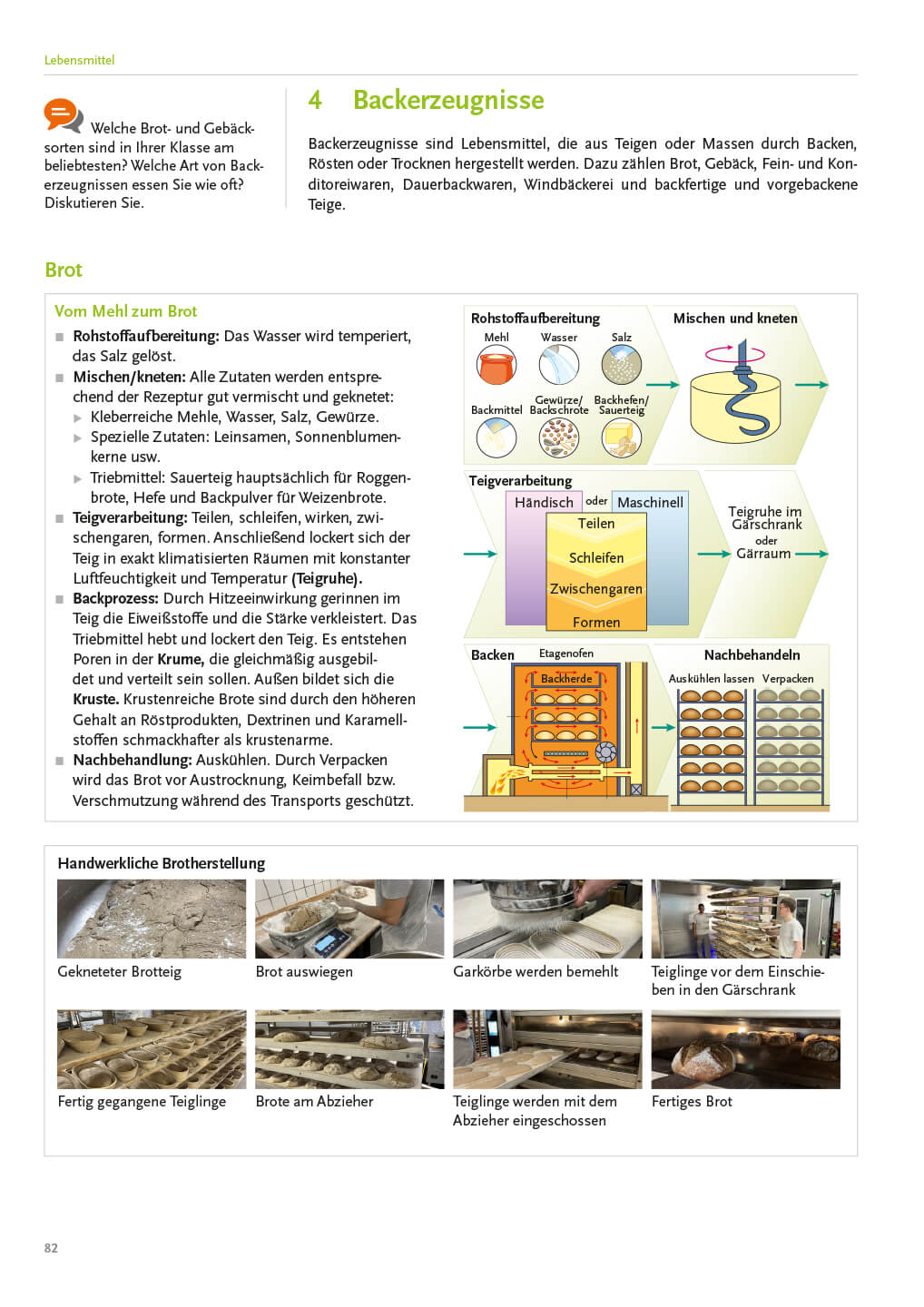 Lebensmittel

Welche Brot- und Gebäcksorten sind in Ihrer Klasse am beliebtesten? Welche Art von Backerzeugnissen essen Sie wie oft? Diskutieren Sie.

4 Backerzeugnisse

Backerzeugnisse sind Lebensmittel, die aus Teigen oder Massen durch Backen, Rösten oder Trocknen hergestellt werden. Dazu zählen Brot, Gebäck, Fein- und Konditoreiwaren, Dauerbackwaren, Windbäckerei und backfertige und vorgebackene Teige.

Brot

Vom Mehl zum Brot

■ Rohstoffaufbereitung: Das Wasser wird temperiert, das Salz gelöst.
■ Mischen/kneten: Alle Zutaten werden entsprechend der Rezeptur gut vermischt und geknetet:
▶ Kleberreiche Mehle, Wasser, Salz, Gewürze.
▶ Spezielle Zutaten: Leinsamen, Sonnenblumenkerne usw.
▶ Triebmittel: Sauerteig hauptsächlich für Roggenbrote, Hefe und Backpulver für Weizenbrote.
■ Teigverarbeitung: Teilen, schleifen, wirken, zwischengaren, formen. Anschließend lockert sich der Teig in exakt klimatisierten Räumen mit konstanter Luftfeuchtigkeit und Temperatur (Teigruhe).
■ Backprozess: Durch Hitzeeinwirkung gerinnen im Teig die Eiweißstoffe und die Stärke verkleistert. Das Triebmittel hebt und lockert den Teig. Es entstehen Poren in der Krume, die gleichmäßig ausgebildet und verteilt sein sollen. Außen bildet sich die Kruste. Krustenreiche Brote sind durch den höheren Gehalt an Röstprodukten, Dextrinen und Karamellstoffen schmackhafter als krustenarme.
■ Nachbehandlung: Auskühlen. Durch Verpacken wird das Brot vor Austrocknung, Keimbefall bzw. Verschmutzung während des Transports geschützt.

Rohstoffaufbereitung
Mehl Wasser Salz
Backmittel Gewürze/ Backschrote Backhefen/ Sauerteig
Mischen und kneten
Teigverarbeitung
Händisch oder Maschinell
Teilen
Schleifen
Zwischengaren
Formen
Teigruhe im Gärschrank oder Gärraum
Backen Etagenofen
Backherde
Nachbehandeln
Auskühlen lassen Verpacken

Handwerkliche Brotherstellung

Gekneteter Brotteig
Brot auswiegen
Garkörbe werden bemehlt
Teiglinge vor dem Einschieben in den Gärschrank
Fertig gegangene Teiglinge
Brote am Abzieher
Teiglinge werden mit dem Abzieher eingeschossen
Fertiges Brot

82