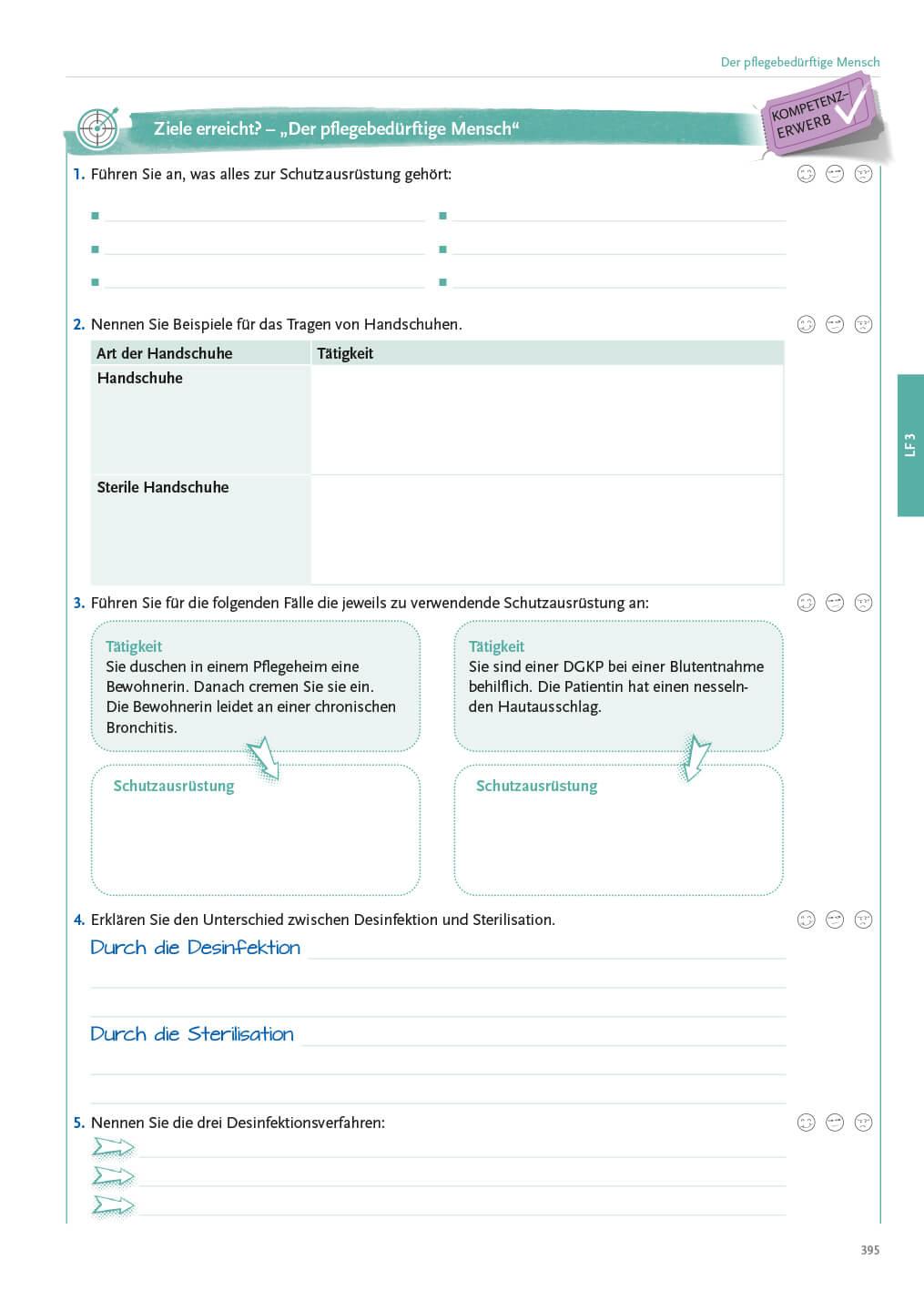 Der pflegebedürftige Mensch

Ziele erreicht? – „Der pflegebedürftige Mensch“

KOMPETENZ-ERWERB

1. Führen Sie an, was alles zur Schutzausrüstung gehört:

2. Nennen Sie Beispiele für das Tragen von Handschuhen.

| Art der Handschuhe | Tätigkeit |
|---|---|
| Handschuhe | |
| Sterile Handschuhe | |

LF 3

3. Führen Sie für die folgenden Fälle die jeweils zu verwendende Schutzausrüstung an:

Tätigkeit
Sie duschen in einem Pflegeheim eine Bewohnerin. Danach cremen Sie sie ein. Die Bewohnerin leidet an einer chronischen Bronchitis.

Schutzausrüstung

Tätigkeit
Sie sind einer DGKP bei einer Blutentnahme behilflich. Die Patientin hat einen nesselnden Hautausschlag.

Schutzausrüstung

4. Erklären Sie den Unterschied zwischen Desinfektion und Sterilisation.
Durch die Desinfektion

Durch die Sterilisation

5. Nennen Sie die drei Desinfektionsverfahren:

395