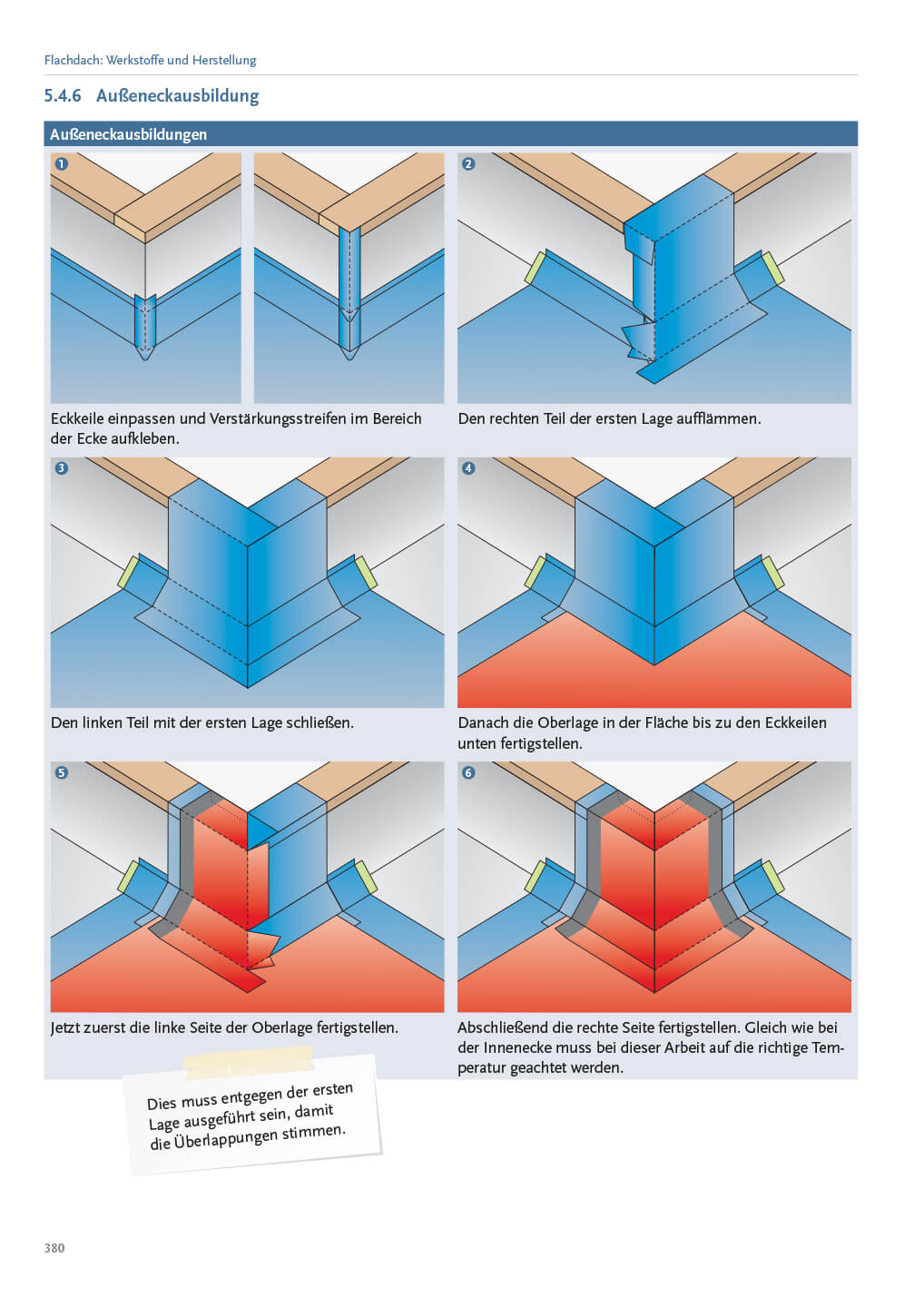 Flachdach: Werkstoffe und Herstellung

5.4.6 Außeneckausbildung

Außeneckausbildungen

1

Eckkeile einpassen und Verstärkungsstreifen im Bereich der Ecke aufkleben.

2

Den rechten Teil der ersten Lage aufflämmen.

3

Den linken Teil mit der ersten Lage schließen.

4

Danach die Oberlage in der Fläche bis zu den Eckkeilen unten fertigstellen.

5

Jetzt zuerst die linke Seite der Oberlage fertigstellen.

6

Abschließend die rechte Seite fertigstellen. Gleich wie bei der Innenecke muss bei dieser Arbeit auf die richtige Temperatur geachtet werden.

Dies muss entgegen der ersten Lage ausgeführt sein, damit die Überlappungen stimmen.

380