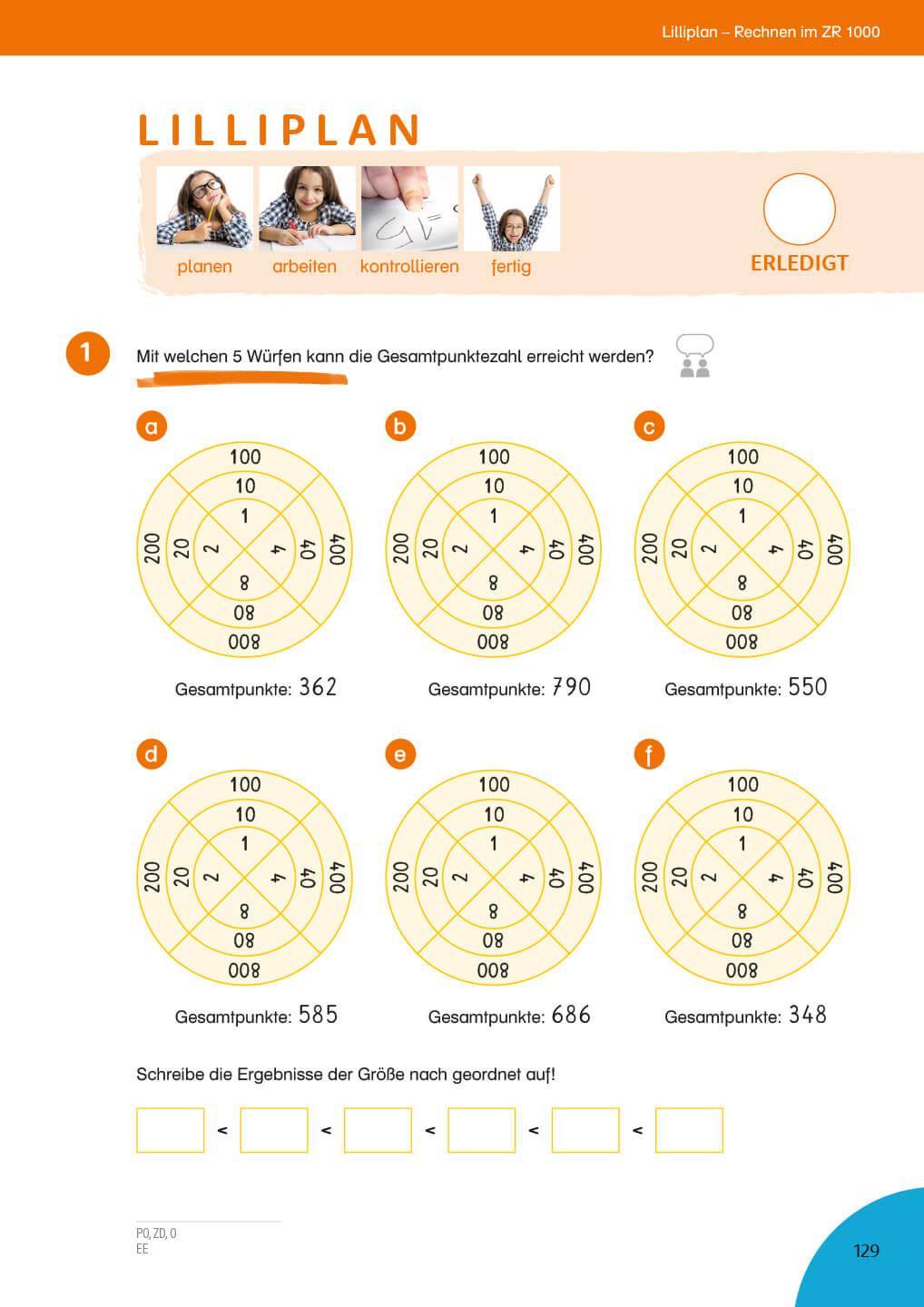 Lilliplan – Rechnen im ZR 1000

LILLIPLAN

planen arbeiten kontrollieren fertig

ERLEDIGT

1 Mit welchen 5 Würfen kann die Gesamtpunktezahl erreicht werden?

a
100 10 1 200 20 2 4 40 400 8 80 800
Gesamtpunkte: 362

b
100 10 1 200 20 2 4 40 400 8 80 800
Gesamtpunkte: 790

c
100 10 1 200 20 2 4 40 400 8 80 800
Gesamtpunkte: 550

d
100 10 1 200 20 2 4 40 400 8 80 800
Gesamtpunkte: 585

e
100 10 1 200 20 2 4 40 400 8 80 800
Gesamtpunkte: 686

f
100 10 1 200 20 2 4 40 400 8 80 800
Gesamtpunkte: 348

Schreibe die Ergebnisse der Größe nach geordnet auf!

< < < < <

PO, ZD, O
EE

129