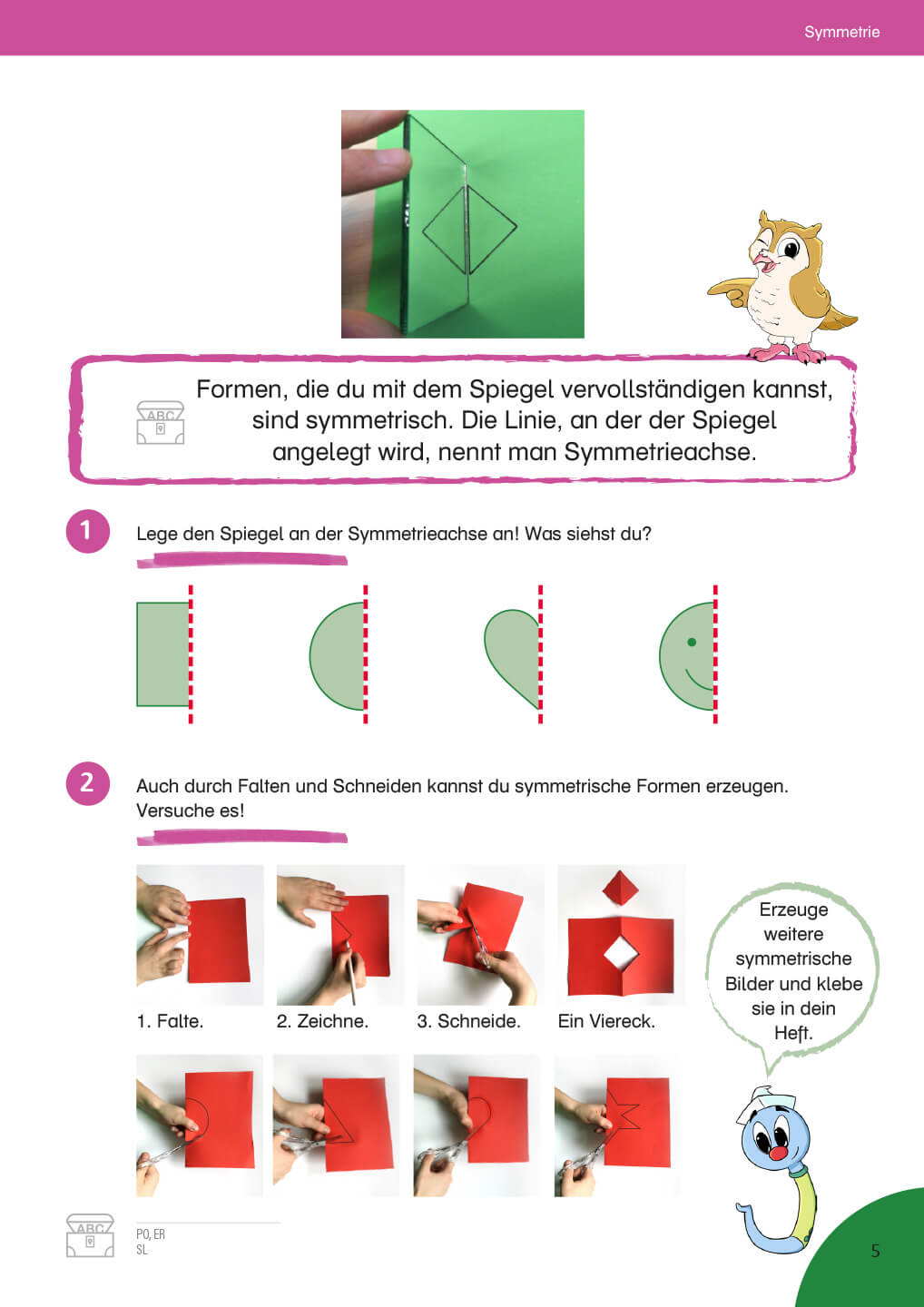 Symmetrie

ABC

Formen, die du mit dem Spiegel vervollständigen kannst, sind symmetrisch. Die Linie, an der der Spiegel angelegt wird, nennt man Symmetrieachse.

1 Lege den Spiegel an der Symmetrieachse an! Was siehst du?

2 Auch durch Falten und Schneiden kannst du symmetrische Formen erzeugen. Versuche es!

1. Falte.

2. Zeichne.

3. Schneide.

Ein Viereck.

Erzeuge weitere symmetrische Bilder und klebe sie in dein Heft.

ABC

PO, ER
SL

5