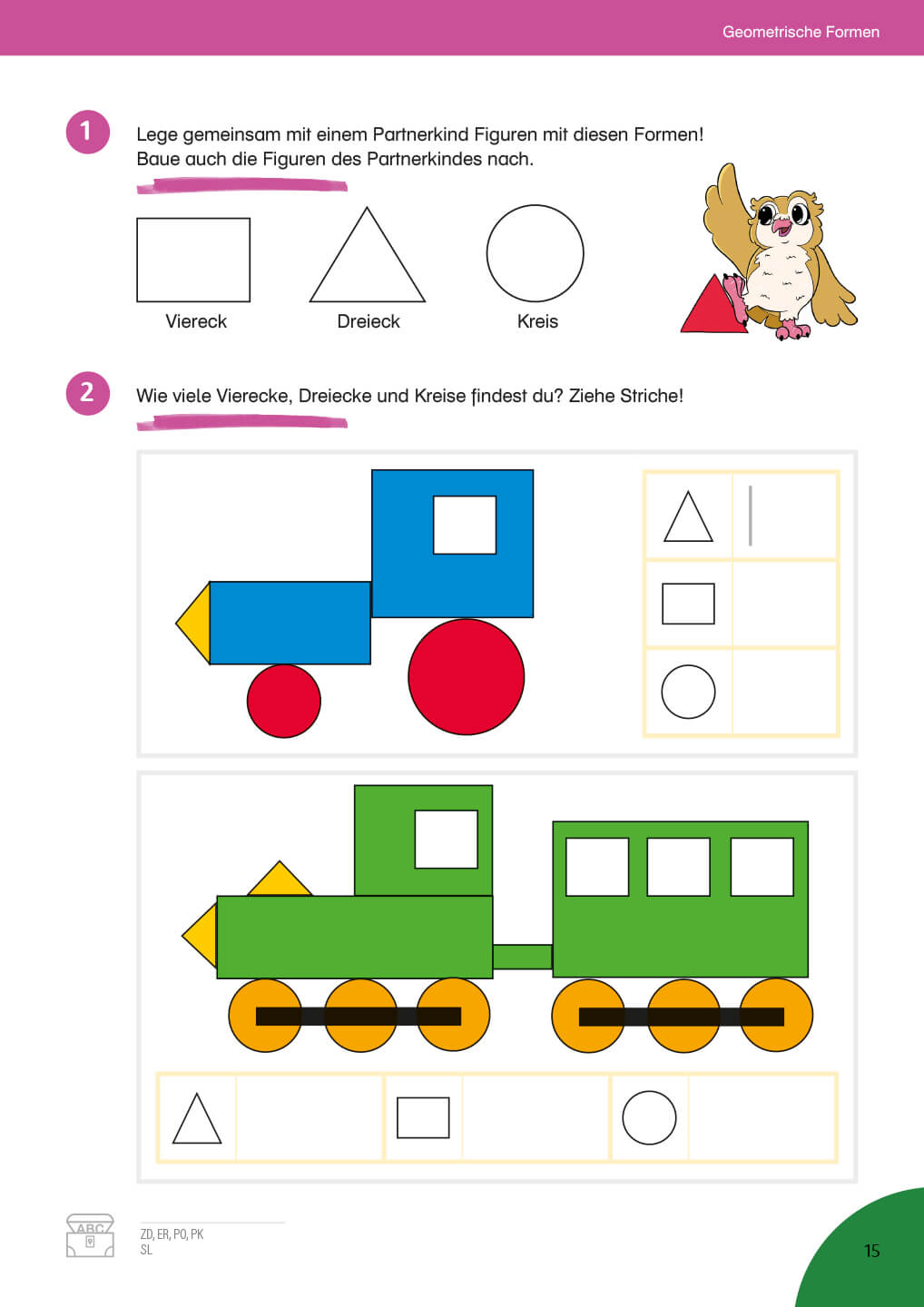 Geometrische Formen

1
Lege gemeinsam mit einem Partnerkind Figuren mit diesen Formen!
Baue auch die Figuren des Partnerkindes nach.

Viereck
Dreieck
Kreis

2
Wie viele Vierecke, Dreiecke und Kreise findest du? Ziehe Striche!

ABC

ZD, ER, PO, PK
SL

15