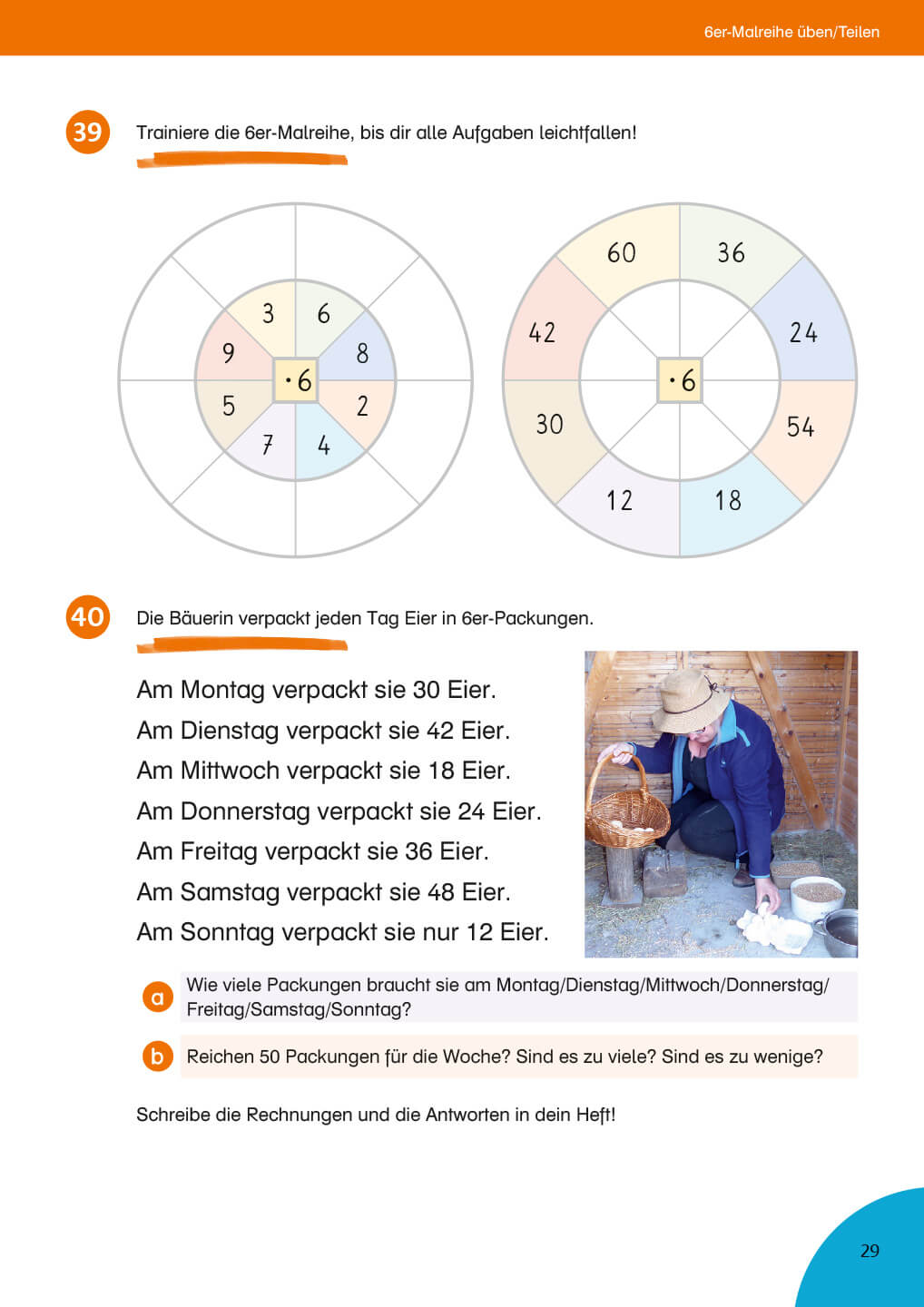 6er-Malreihe üben/Teilen

39 Trainiere die 6er-Malreihe, bis dir alle Aufgaben leichtfallen!

3
6
8
2
4
7
5
9
$\cdot 6$

60
36
24
54
18
12
30
42
$\cdot 6$

40 Die Bäuerin verpackt jeden Tag Eier in 6er-Packungen.

Am Montag verpackt sie 30 Eier.
Am Dienstag verpackt sie 42 Eier.
Am Mittwoch verpackt sie 18 Eier.
Am Donnerstag verpackt sie 24 Eier.
Am Freitag verpackt sie 36 Eier.
Am Samstag verpackt sie 48 Eier.
Am Sonntag verpackt sie nur 12 Eier.

a Wie viele Packungen braucht sie am Montag/Dienstag/Mittwoch/Donnerstag/Freitag/Samstag/Sonntag?

b Reichen 50 Packungen für die Woche? Sind es zu viele? Sind es zu wenige?

Schreibe die Rechnungen und die Antworten in dein Heft!

29