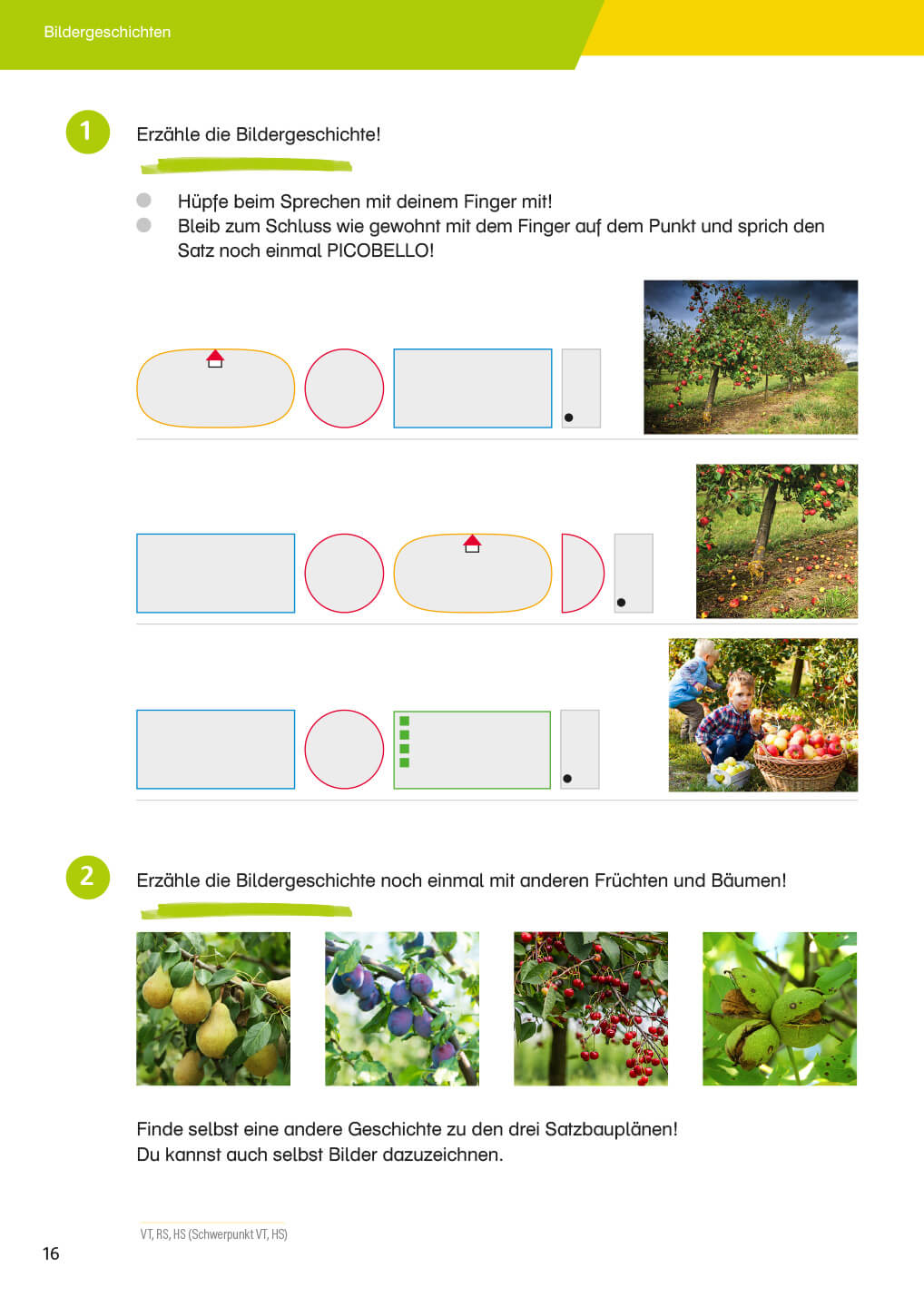 Bildergeschichten

1 Erzähle die Bildergeschichte!

Hüpfe beim Sprechen mit deinem Finger mit!
Bleib zum Schluss wie gewohnt mit dem Finger auf dem Punkt und sprich den Satz noch einmal PICOBELLO!

2 Erzähle die Bildergeschichte noch einmal mit anderen Früchten und Bäumen!

Finde selbst eine andere Geschichte zu den drei Satzbauplänen!
Du kannst auch selbst Bilder dazuzeichnen.

VT, RS, HS (Schwerpunkt VT, HS)

16