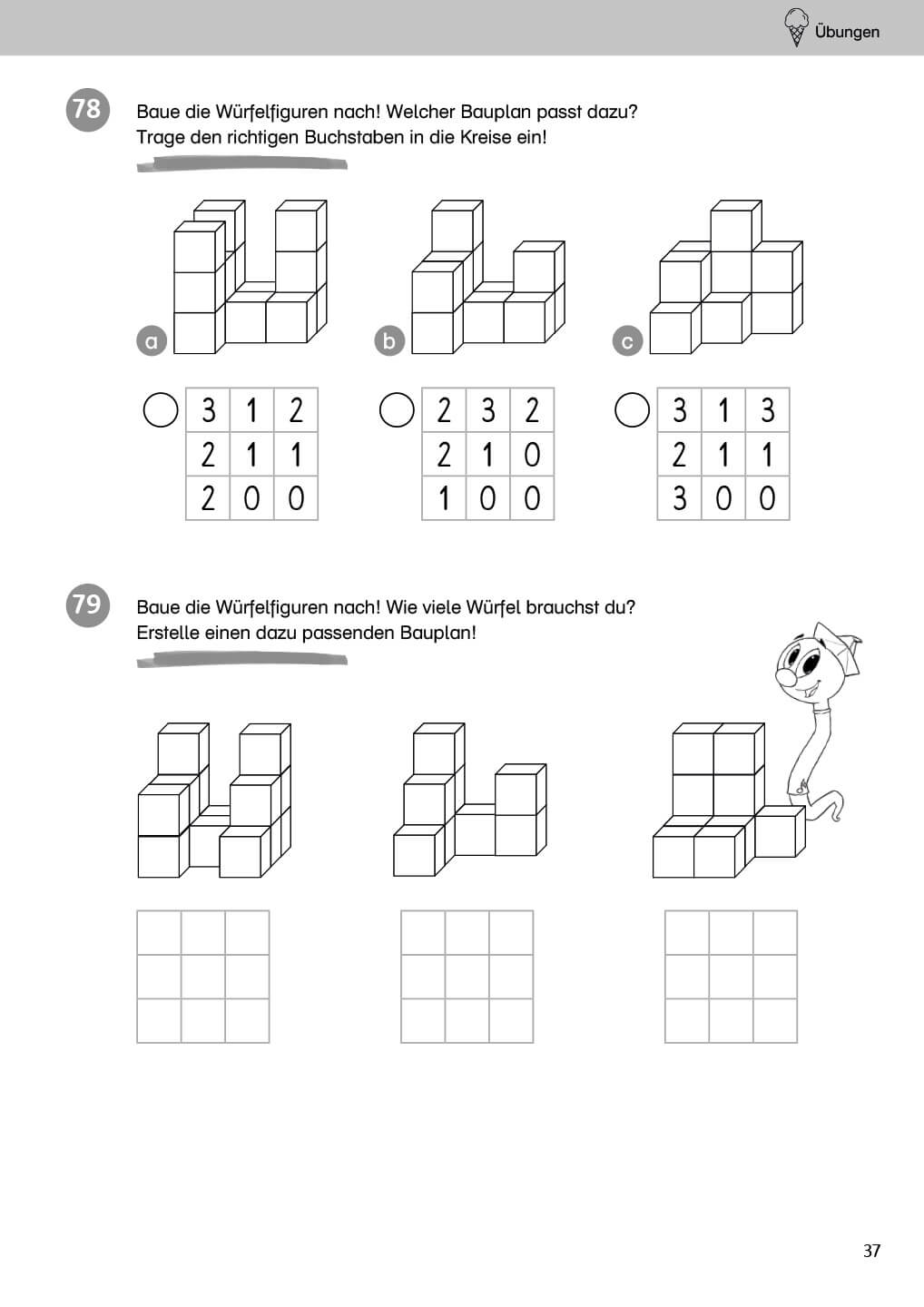 Übungen

78 Baue die Würfelfiguren nach! Welcher Bauplan passt dazu? Trage den richtigen Buchstaben in die Kreise ein!

a b c

| 3 | 1 | 2 |
|---|---|---|
| 2 | 1 | 1 |
| 2 | 0 | 0 |

| 2 | 3 | 2 |
|---|---|---|
| 2 | 1 | 0 |
| 1 | 0 | 0 |

| 3 | 1 | 3 |
|---|---|---|
| 2 | 1 | 1 |
| 3 | 0 | 0 |

79 Baue die Würfelfiguren nach! Wie viele Würfel brauchst du? Erstelle einen dazu passenden Bauplan!

37