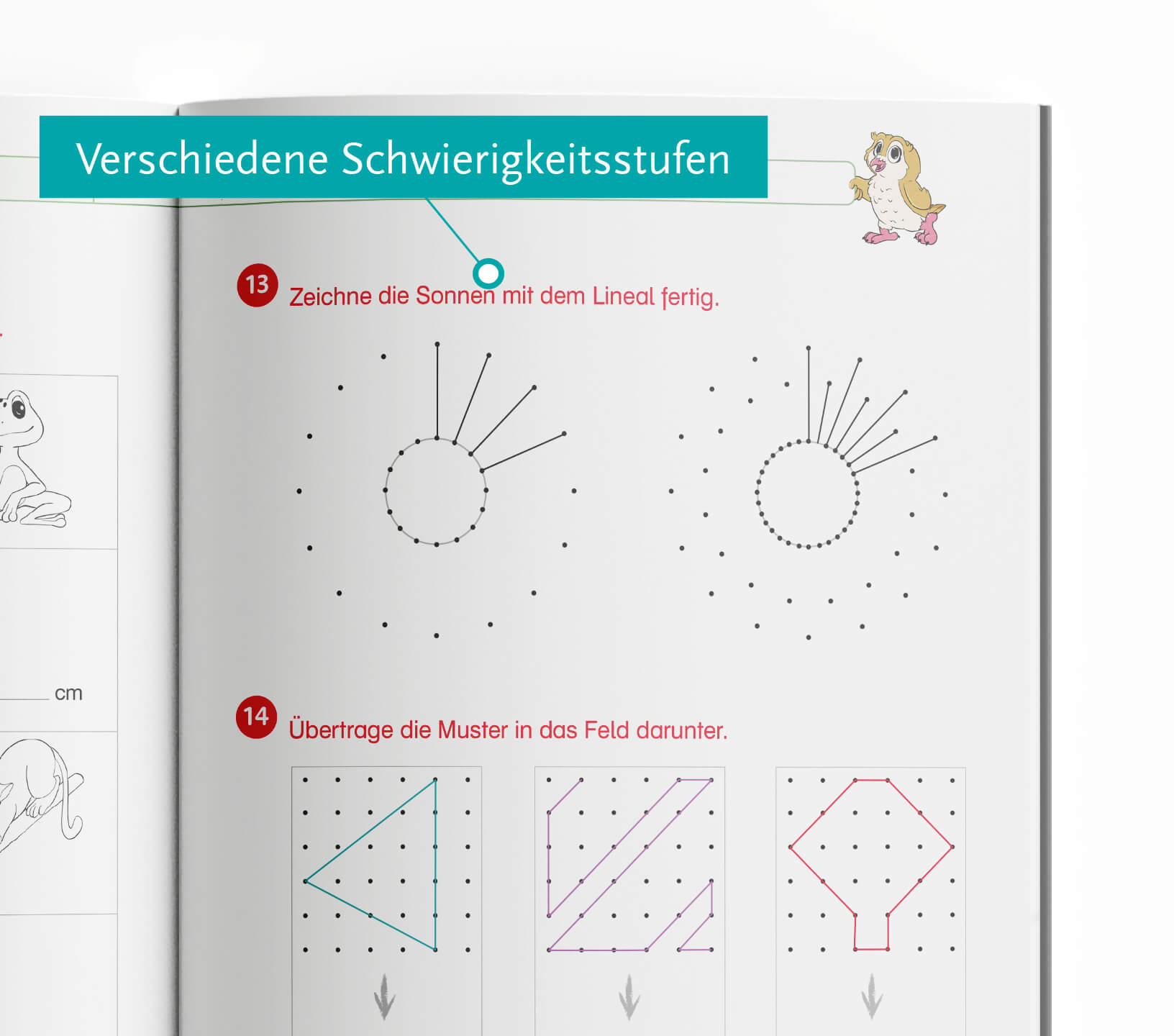 Verschiedene Schwierigkeitsstufen

13 Zeichne die Sonnen mit dem Lineal fertig.

cm

14 Übertrage die Muster in das Feld darunter.